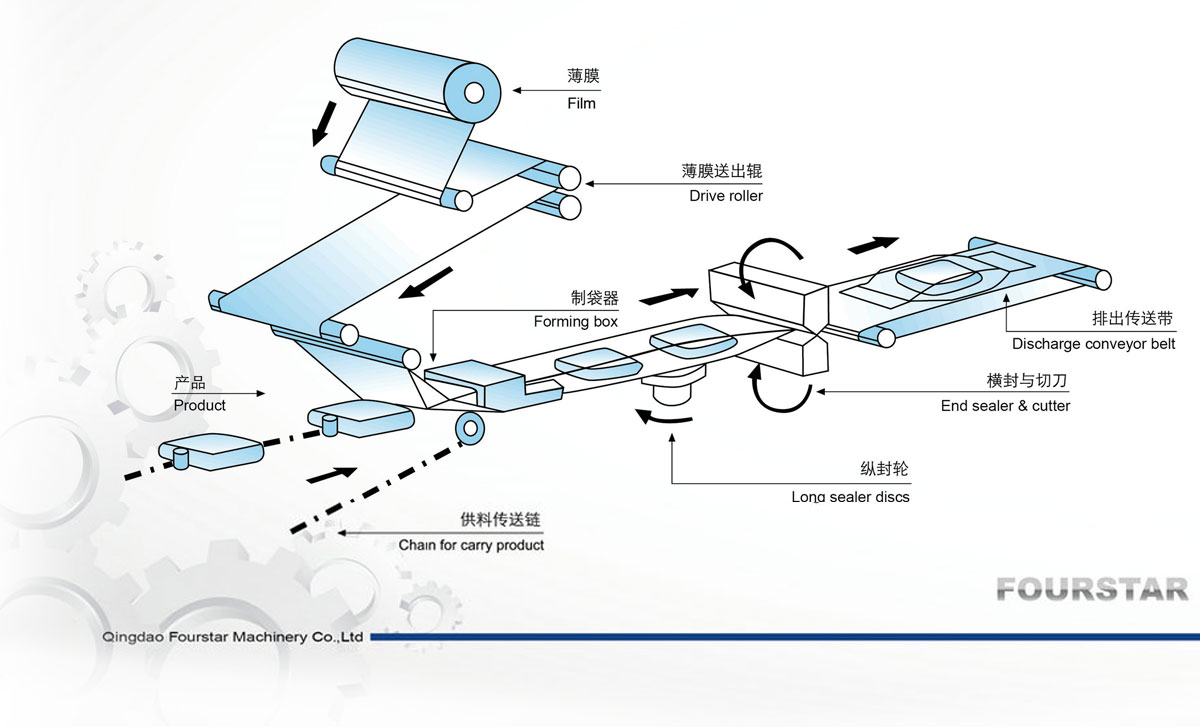 薄膜
Film

薄膜送出辊
Drive roller

制袋器
Forming box

排出传送带
Discharge conveyor belt

产品
Product

横封与切刀
End sealer & cutter

纵封轮
Long sealer discs

供料传送链
Chain for carry product

FOURSTAR

Qingdao Fourstar Machinery Co.,Ltd